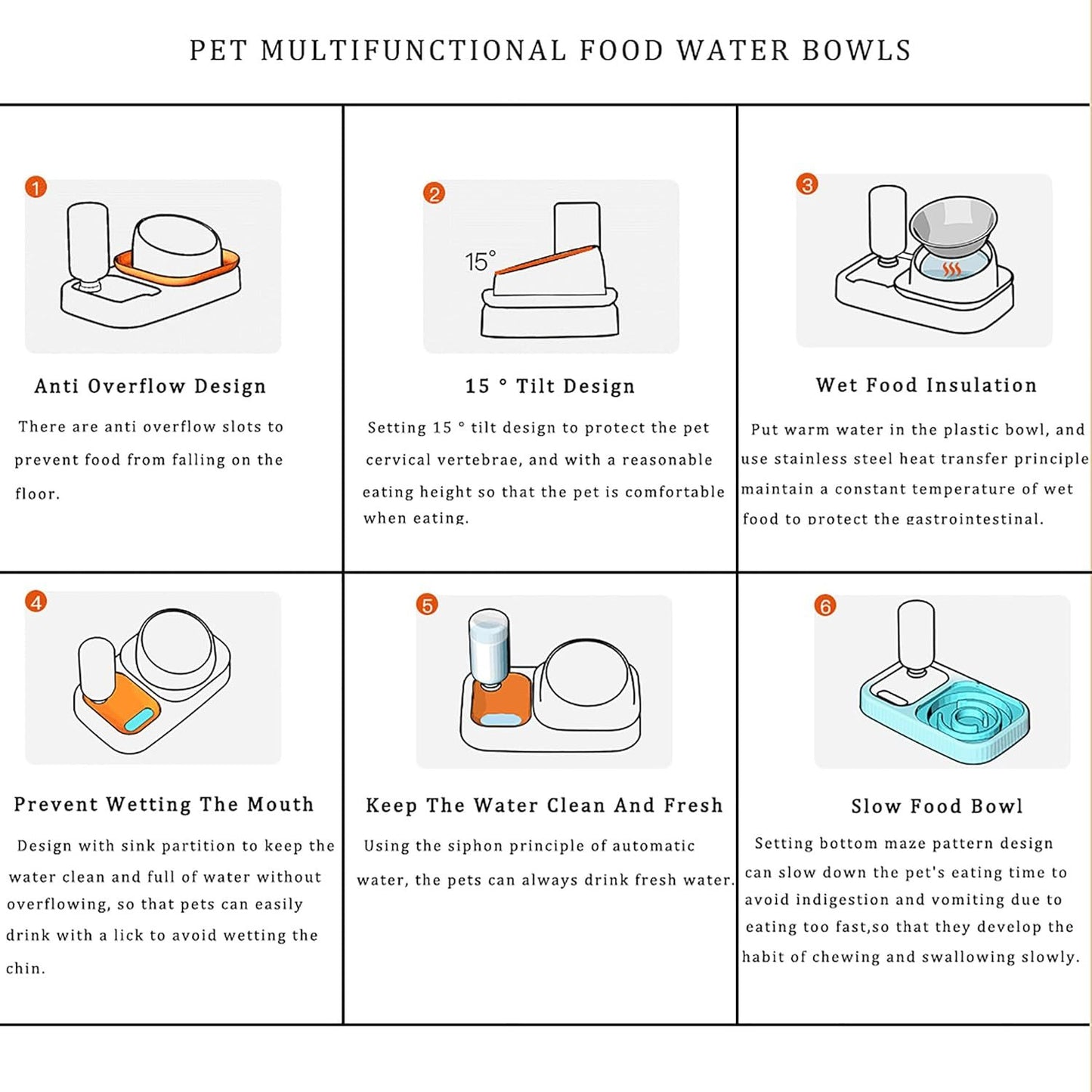 PET MULTIFUNCTIONAL FOOD WATER BOWLS

1

Anti Overflow Design

There are anti overflow slots to prevent food from falling on the floor.

2

15°

15 ° Tilt Design

Setting 15 ° tilt design to protect the pet cervical vertebrae, and with a reasonable eating height so that the pet is comfortable when eating.

3

Wet Food Insulation

Put warm water in the plastic bowl, and use stainless steel heat transfer principle maintain a constant temperature of wet food to protect the gastrointestinal.

4

Prevent Wetting The Mouth

Design with sink partition to keep the water clean and full of water without overflowing, so that pets can easily drink with a lick to avoid wetting the chin.

5

Keep The Water Clean And Fresh

Using the siphon principle of automatic water, the pets can always drink fresh water.

6

Slow Food Bowl

Setting bottom maze pattern design can slow down the pet's eating time to avoid indigestion and vomiting due to eating too fast,so that they develop the habit of chewing and swallowing slowly.